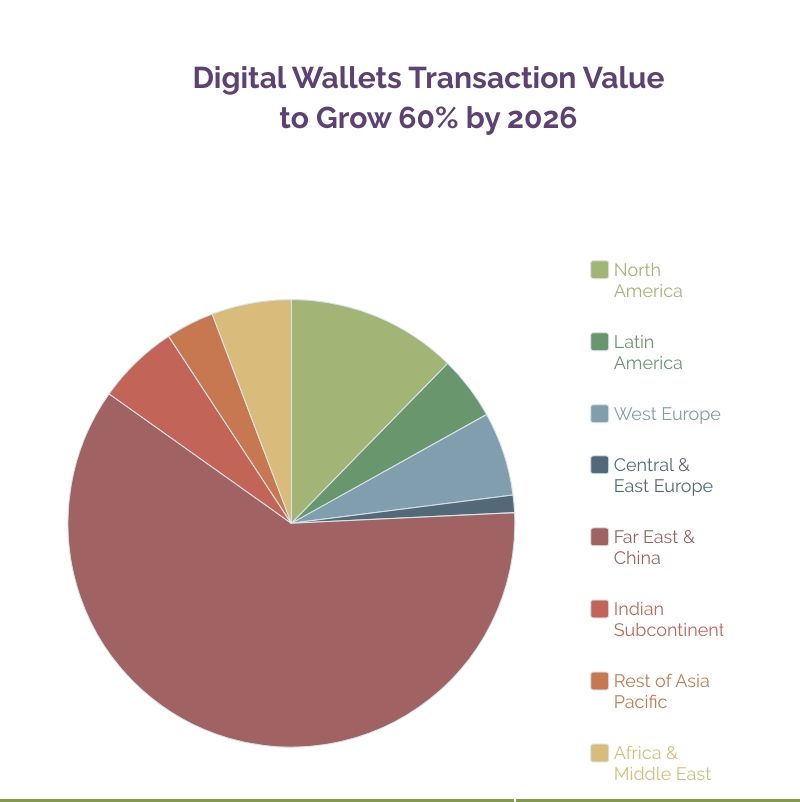 Digital Wallets Transaction Value to Grow 60% by 2026

North America

Latin America

West Europe

Central & East Europe

Far East & China

Indian Subcontinent

Rest of Asia Pacific

Africa & Middle East